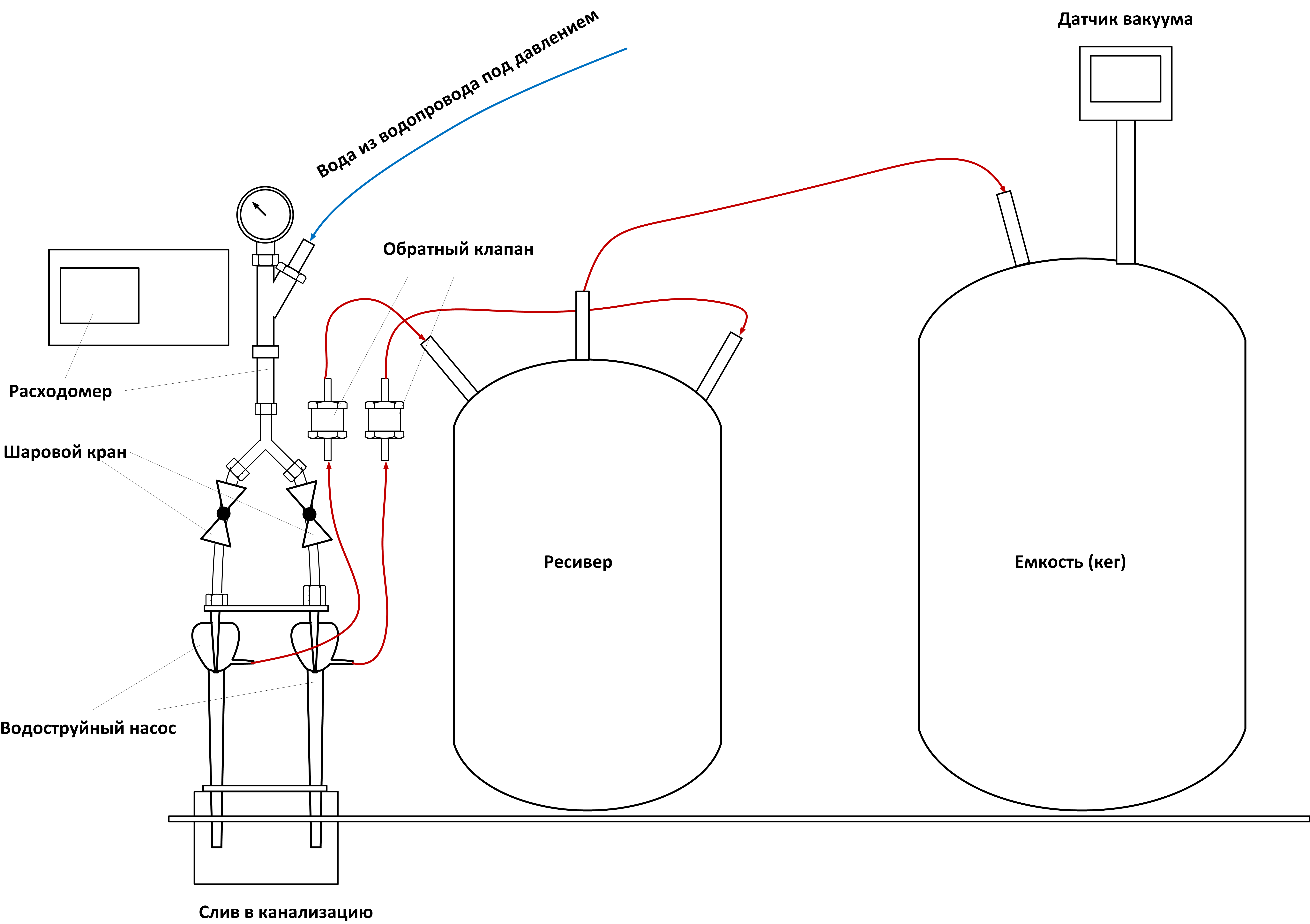 Датчик вакуума

Вода из водопровода под давлением

Обратный клапан

Расходомер

Шаровой кран

Ресивер

Емкость (кег)

Водоструйный насос

Слив в канализацию